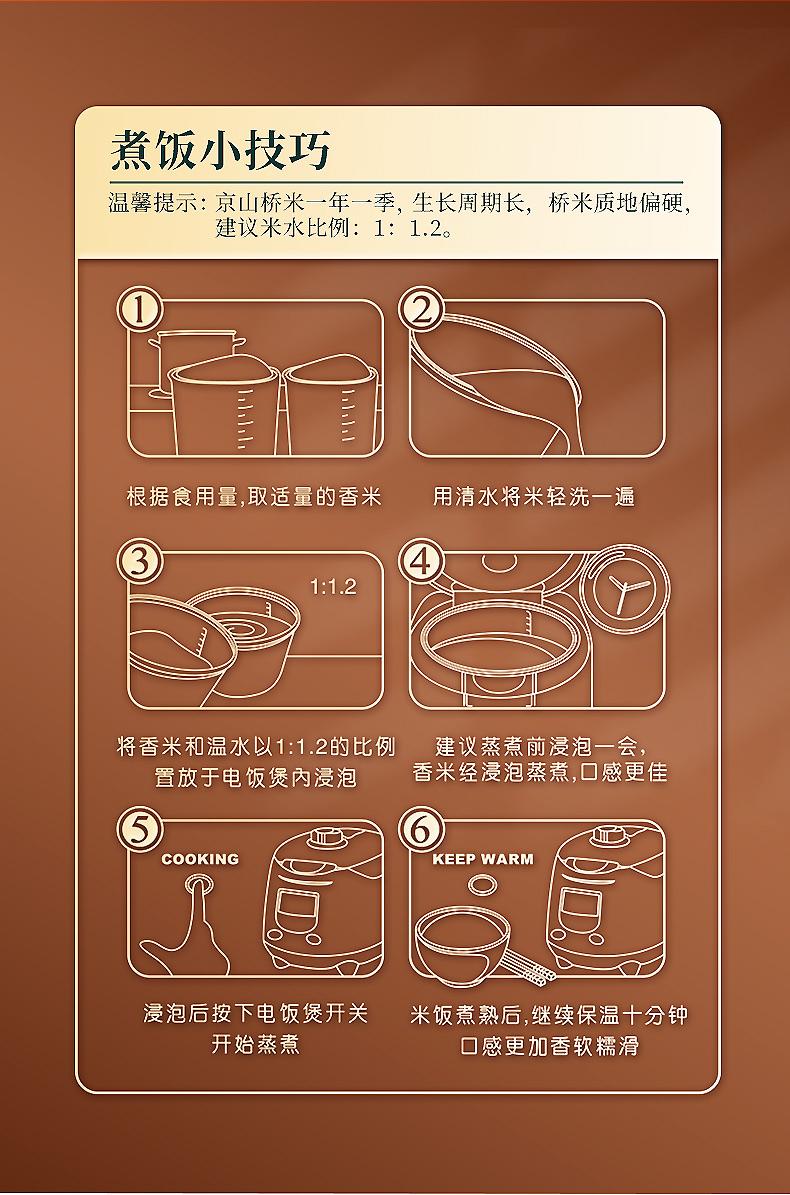 煮饭小技巧

温馨提示：京山桥米一年一季，生长周期长，桥米质地偏硬，建议米水比例：1：1.2。

①

根据食用量,取适量的香米

②

用清水将米轻洗一遍

③

1:1.2

将香米和温水以1:1.2的比例置放于电饭煲内浸泡

④

建议蒸煮前浸泡一会，香米经浸泡蒸煮,口感更佳

⑤

COOKING

浸泡后按下电饭煲开关开始蒸煮

⑥

KEEP WARM

米饭煮熟后,继续保温十分钟口感更加香软糯滑